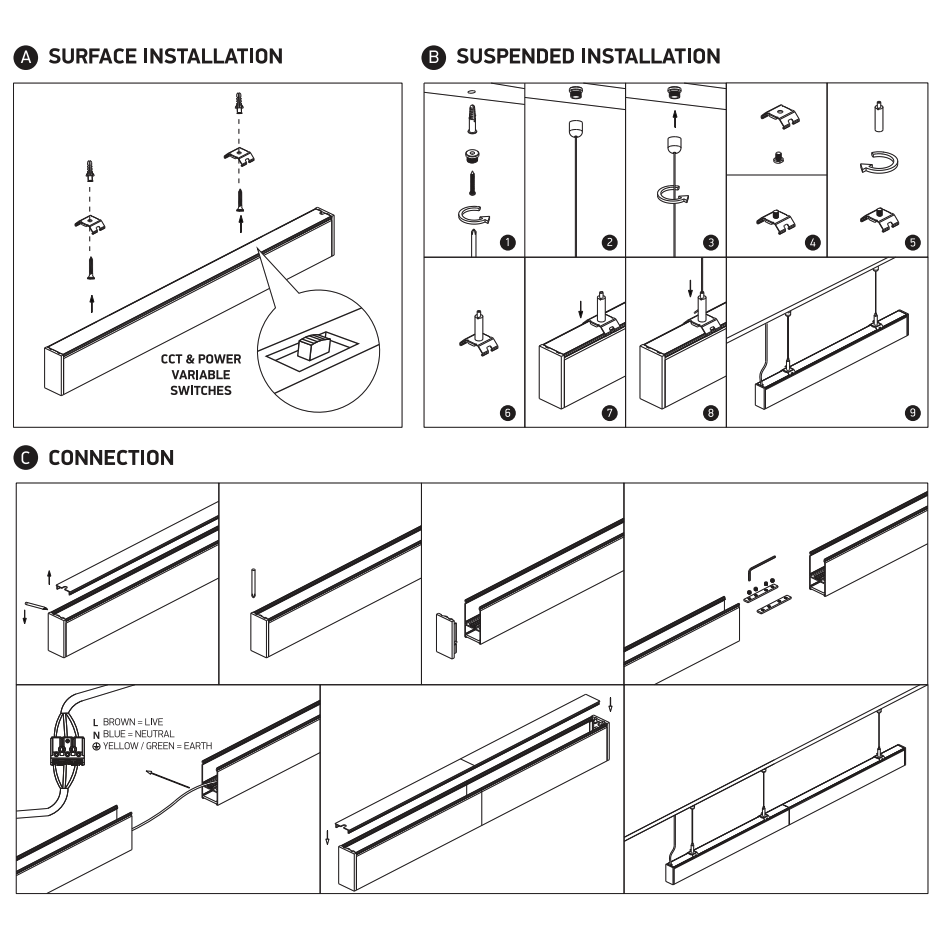 A SURFACE INSTALLATION

CCT & POWER VARIABLE SWITCHES

B SUSPENDED INSTALLATION

1 2 3 4 5

6 7 8 9

C CONNECTION

L BROWN = LIVE
N BLUE = NEUTRAL
⊕ YELLOW / GREEN = EARTH