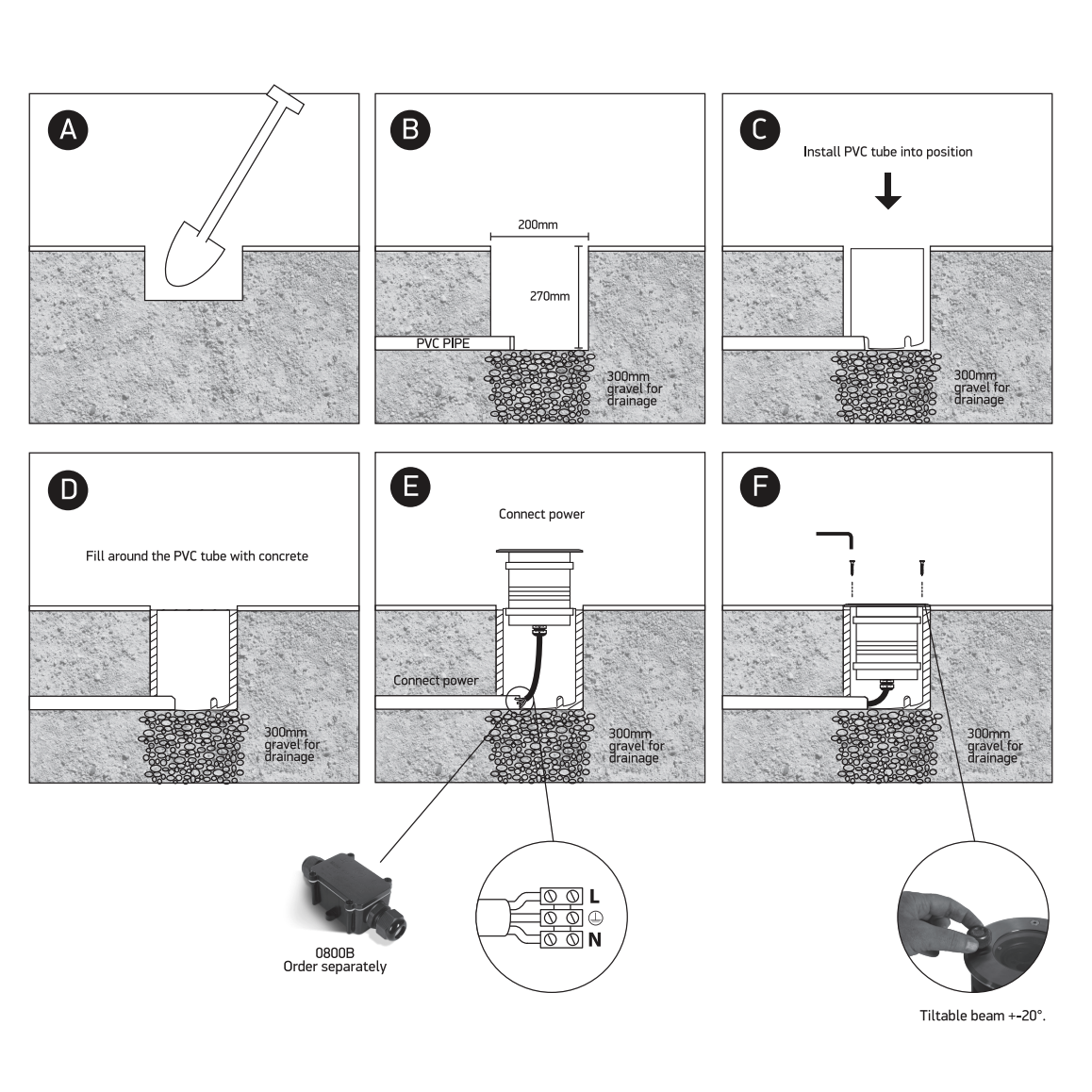 A

B

200mm

270mm

PVC PIPE

300mm gravel for drainage

C

Install PVC tube into position

300mm gravel for drainage

D

Fill around the PVC tube with concrete

300mm gravel for drainage

E

Connect power

Connect power

300mm gravel for drainage

F

300mm gravel for drainage

0800B
Order separately

L
N

Tiltable beam +-20°.