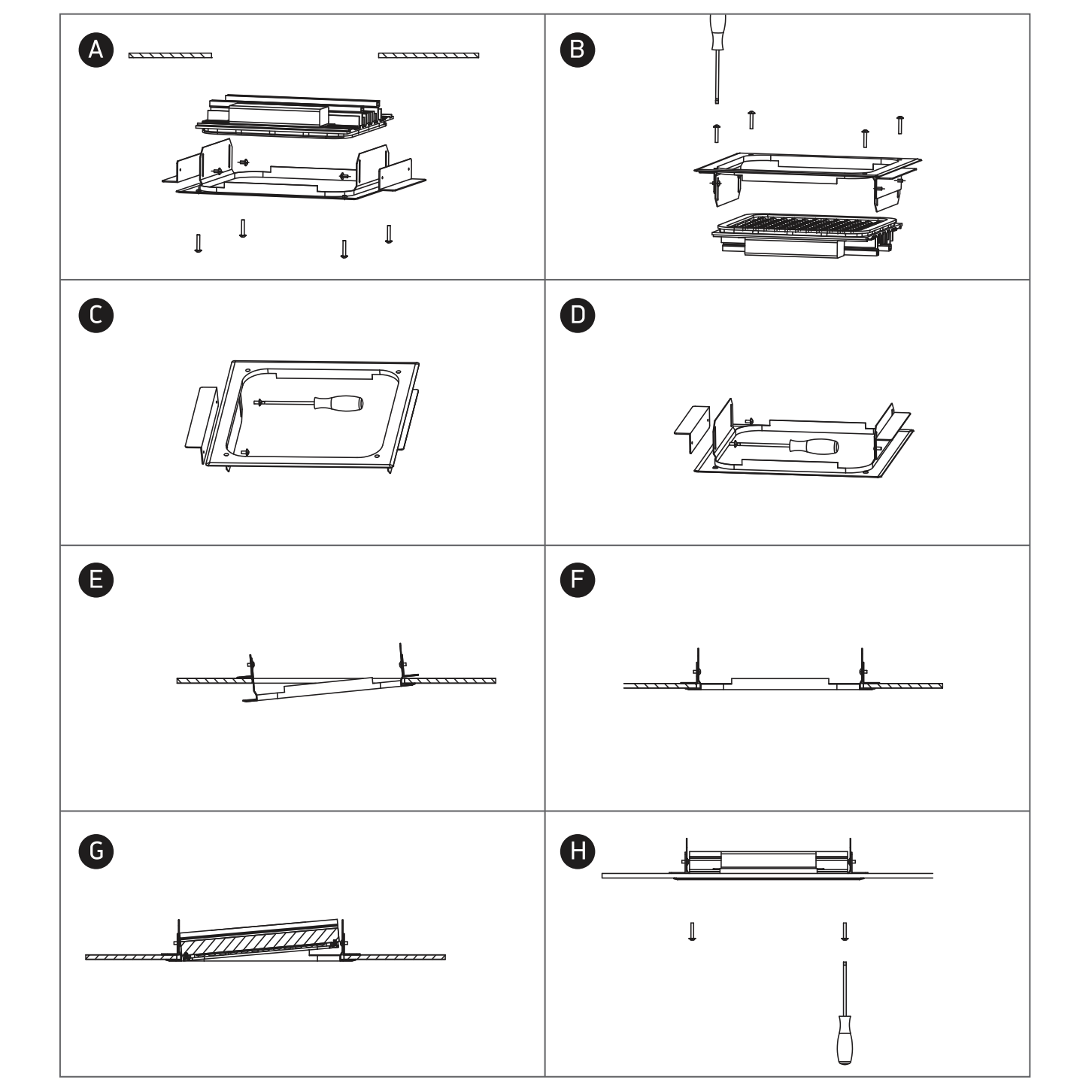 A

B

C

D

E

F

G

H