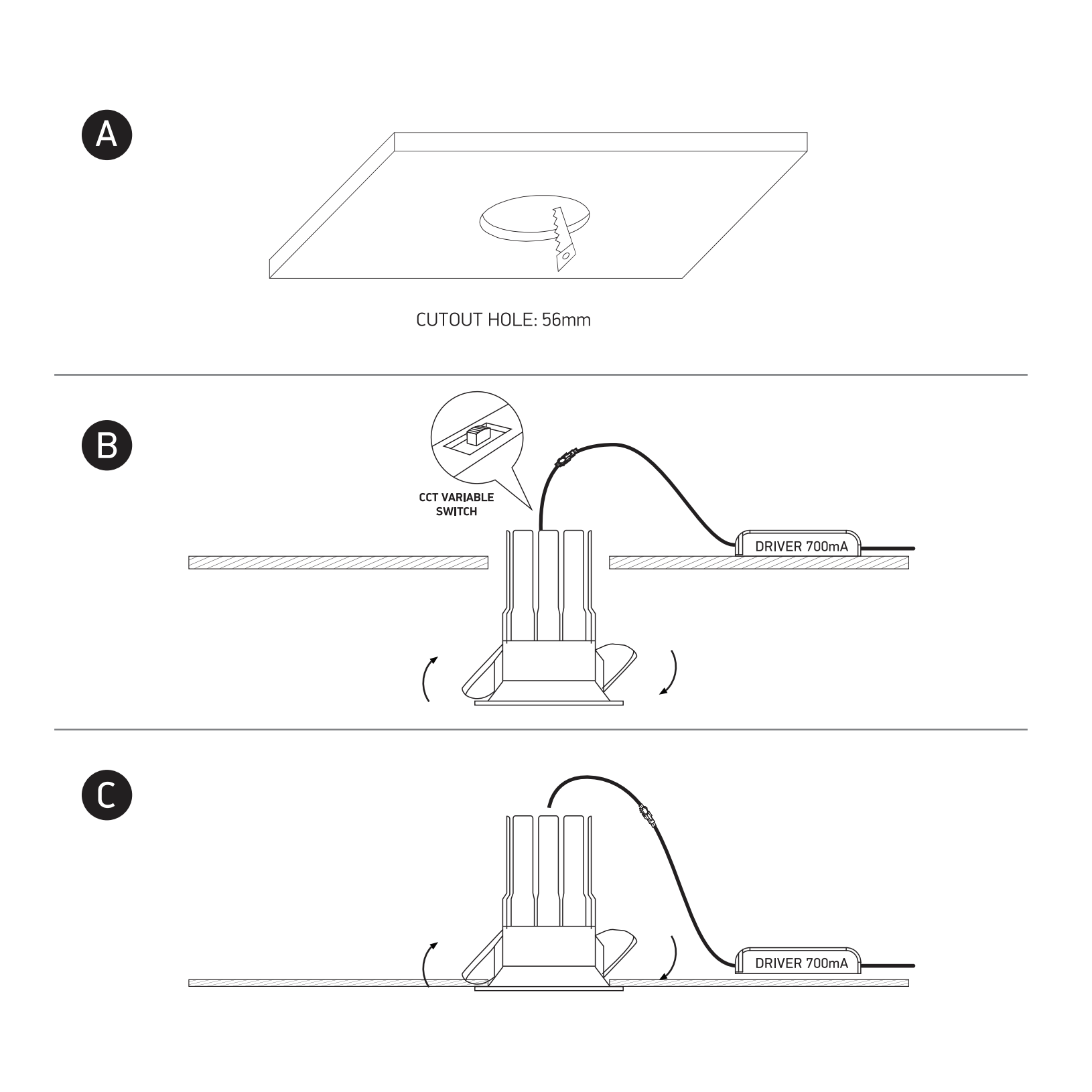 A

CUTOUT HOLE: 56mm

B

CCT VARIABLE SWITCH

DRIVER 700mA

C

DRIVER 700mA